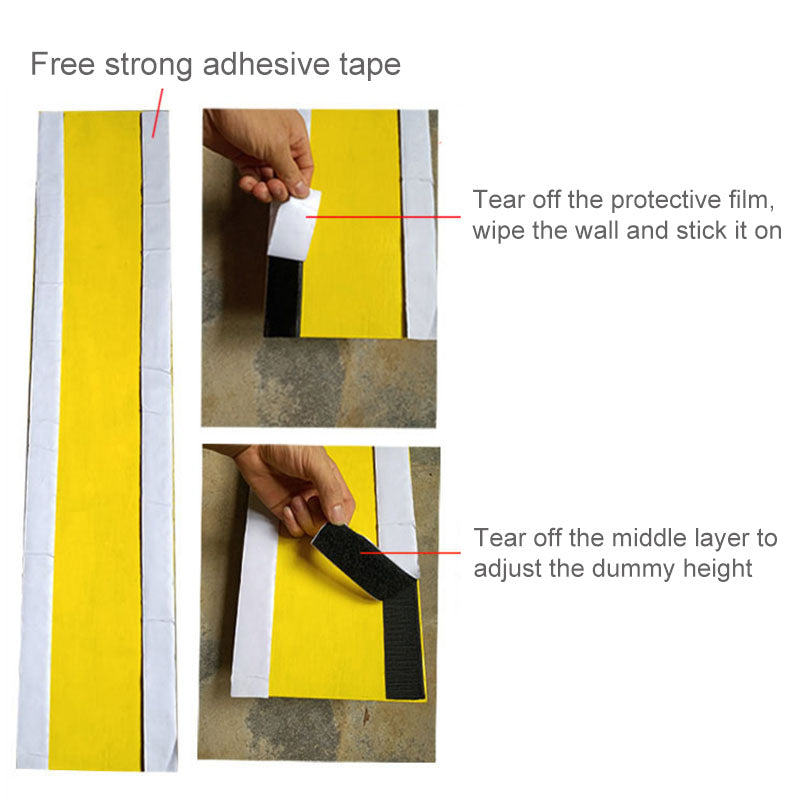 Free strong adhesive tape

Tear off the protective film, wipe the wall and stick it on

Tear off the middle layer to adjust the dummy height